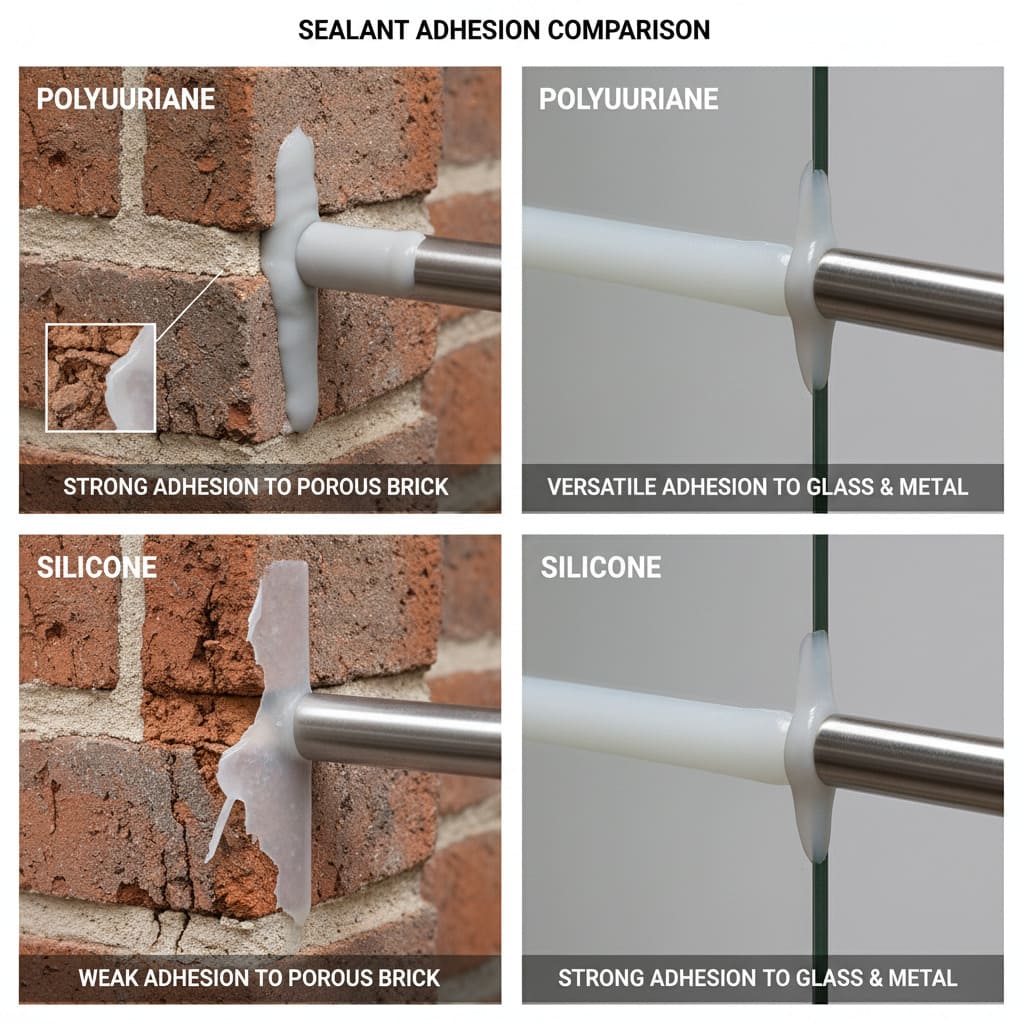 SEALANT ADHESION COMPARISON

POLYUURIANE

STRONG ADHESION TO POROUS BRICK

POLYUURIANE

VERSATILE ADHESION TO GLASS & METAL

SILICONE

WEAK ADHESION TO POROUS BRICK

SILICONE

STRONG ADHESION TO GLASS & METAL