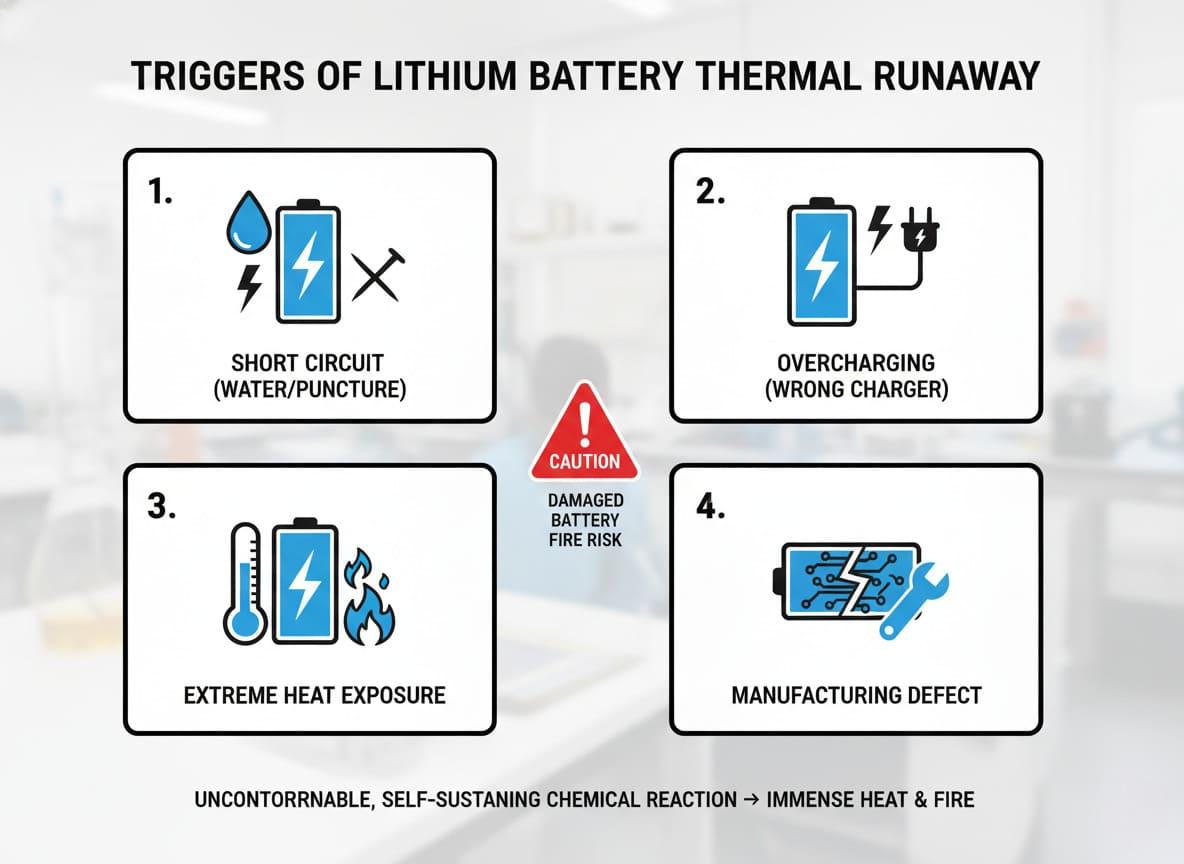 TRIGGERS OF LITHIUM BATTERY THERMAL RUNAWAY

1.

SHORT CIRCUIT (WATER/PUNCTURE)

2.

OVERCHARGING (WRONG CHARGER)

CAUTION

DAMAGED BATTERY FIRE RISK

3.

EXTREME HEAT EXPOSURE

4.

MANUFACTURING DEFECT

UNCONTORRNABLE, SELF-SUSTANING CHEMICAL REACTION → IMMENSE HEAT & FIRE