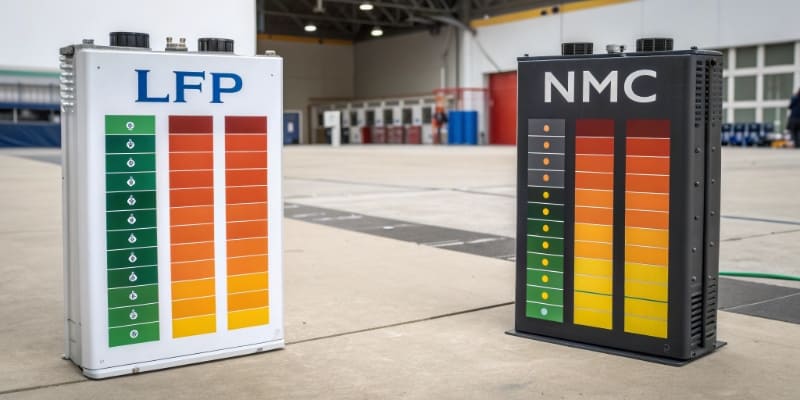 LFP

NMC